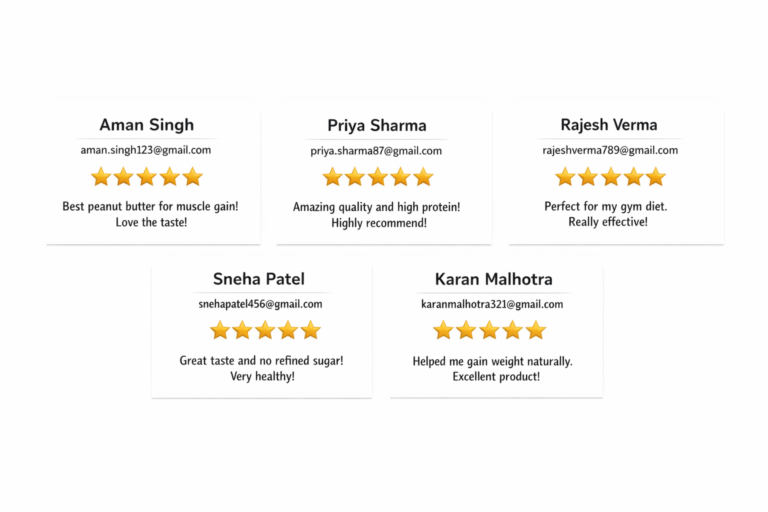 Aman Singh

aman.singh123@gmail.com

Best peanut butter for muscle gain! Love the taste!

Priya Sharma

priya.sharma87@gmail.com

Amazing quality and high protein! Highly recommend!

Rajesh Verma

rajeshverma789@gmail.com

Perfect for my gym diet. Really effective!

Sneha Patel

snehapatel456@gmail.com

Great taste and no refined sugar! Very healthy!

Karan Malhotra

karanmalhotra321@gmail.com

Helped me gain weight naturally. Excellent product!