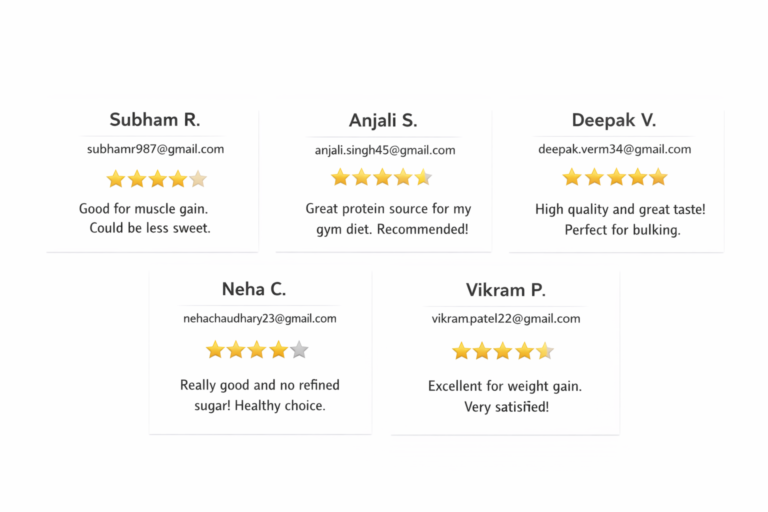 Subham R.

subhamr987@gmail.com

Good for muscle gain. Could be less sweet.

Anjali S.

anjali.singh45@gmail.com

Great protein source for my gym diet. Recommended!

Deepak V.

deepak.verm34@gmail.com

High quality and great taste! Perfect for bulking.

Neha C.

nehachaudhary23@gmail.com

Really good and no refined sugar! Healthy choice.

Vikram P.

vikram.patel22@gmail.com

Excellent for weight gain. Very satisfied!